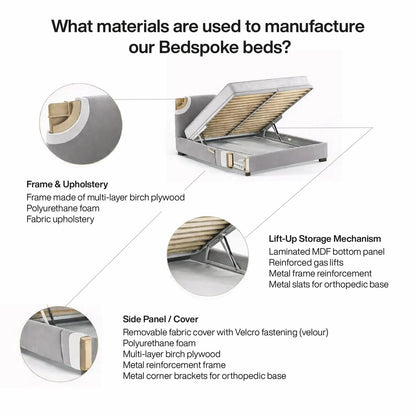 What materials are used to manufacture our Bedspoke beds?

Frame & Upholstery
Frame made of multi-layer birch plywood
Polyurethane foam
Fabric upholstery

Lift-Up Storage Mechanism
Laminated MDF bottom panel
Reinforced gas lifts
Metal frame reinforcement
Metal slats for orthopedic base

Side Panel / Cover
Removable fabric cover with Velcro fastening (velour)
Polyurethane foam
Multi-layer birch plywood
Metal reinforcement frame
Metal corner brackets for orthopedic base